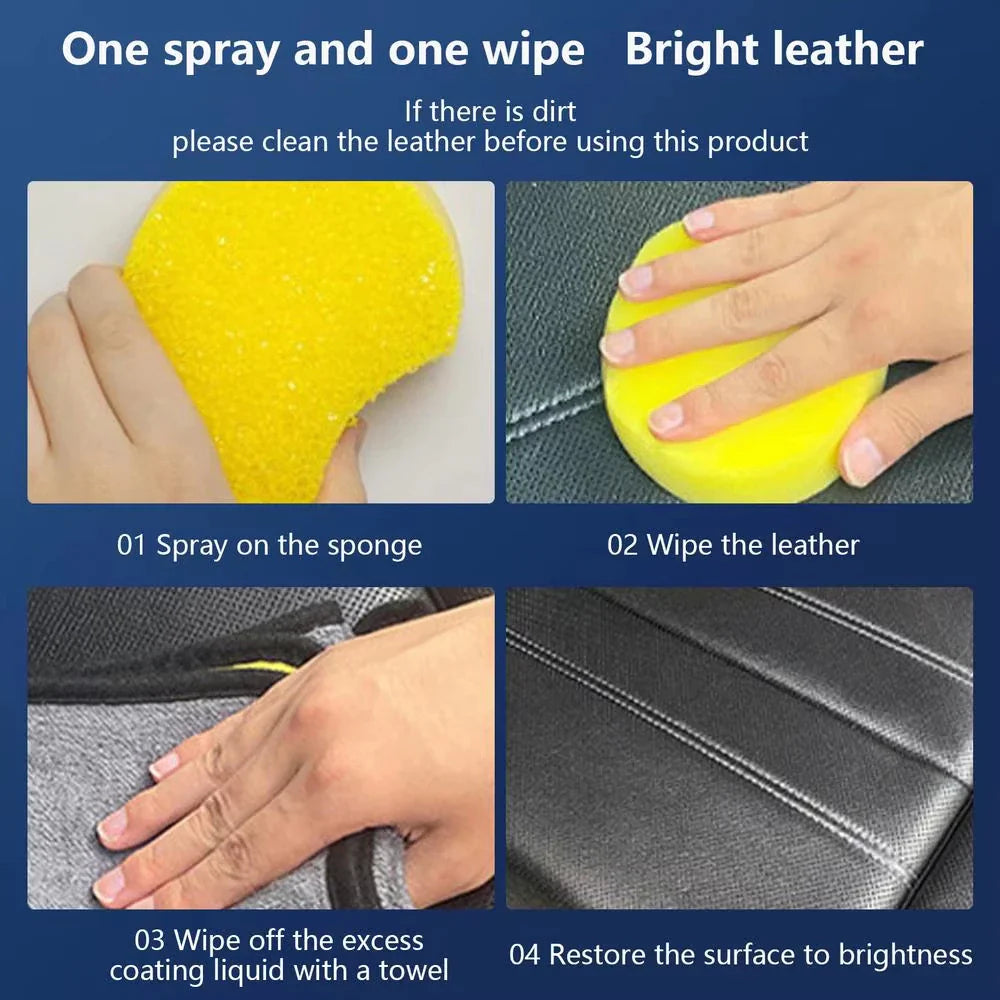 One spray and one wipe Bright leather

If there is dirt
please clean the leather before using this product

01 Spray on the sponge

02 Wipe the leather

03 Wipe off the excess coating liquid with a towel

04 Restore the surface to brightness