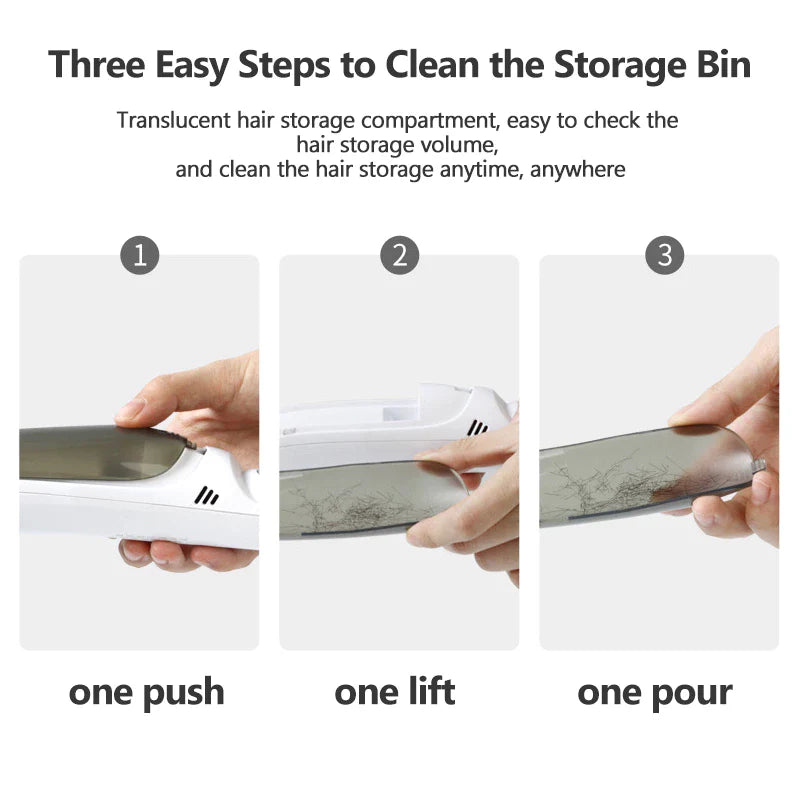 Three Easy Steps to Clean the Storage Bin

Translucent hair storage compartment, easy to check the hair storage volume, and clean the hair storage anytime, anywhere

1

2

3

one push

one lift

one pour