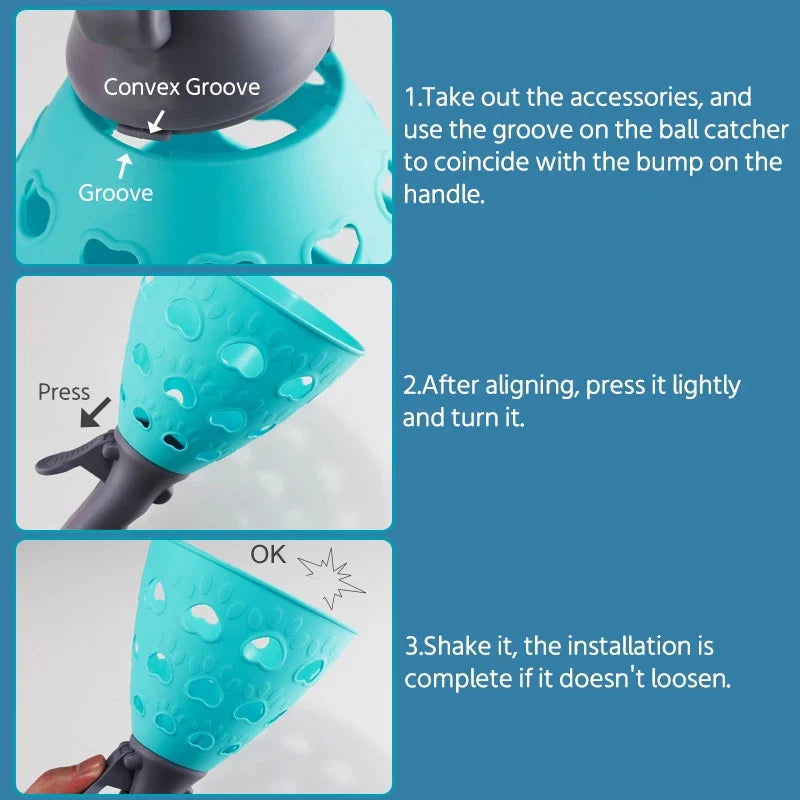 Convex Groove

Groove

1.Take out the accessories, and use the groove on the ball catcher to coincide with the bump on the handle.

Press

2.After aligning, press it lightly and turn it.

OK

3.Shake it, the installation is complete if it doesn't loosen.