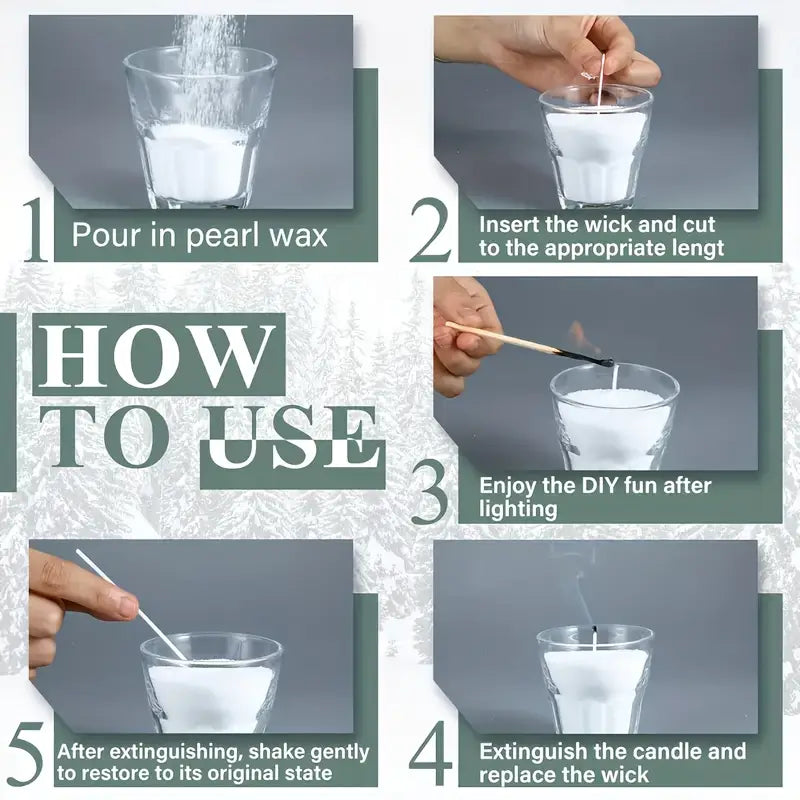 1 Pour in pearl wax

2 Insert the wick and cut to the appropriate lengt

HOW TO USE

3 Enjoy the DIY fun after lighting

5 After extinguishing, shake gently to restore to its original state

4 Extinguish the candle and replace the wick