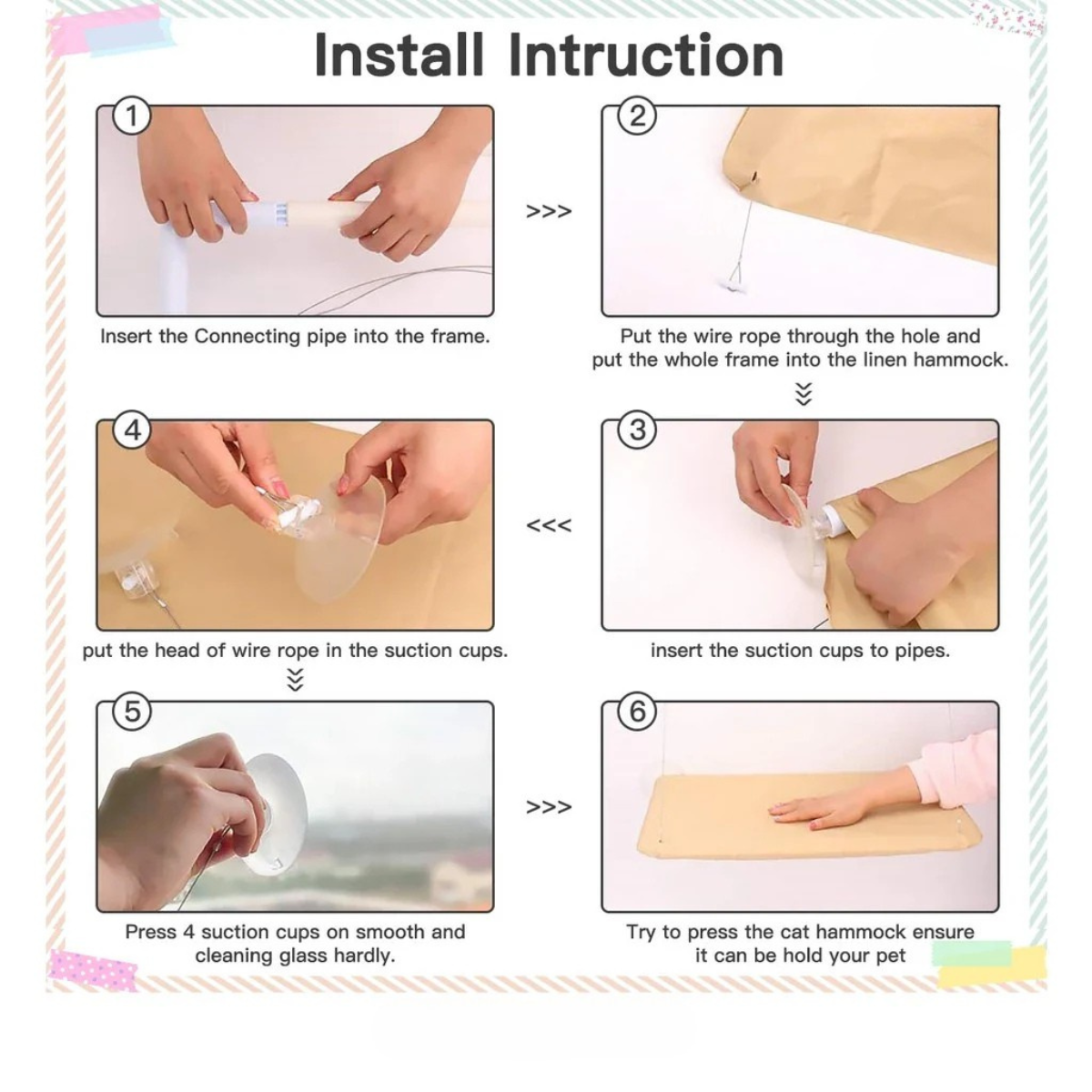 Install Intruction

1

Insert the Connecting pipe into the frame.

>>>

2

Put the wire rope through the hole and put the whole frame into the linen hammock.

3

insert the suction cups to pipes.

<<<

4

put the head of wire rope in the suction cups.

5

Press 4 suction cups on smooth and cleaning glass hardly.

>>>

6

Try to press the cat hammock ensure it can be hold your pet