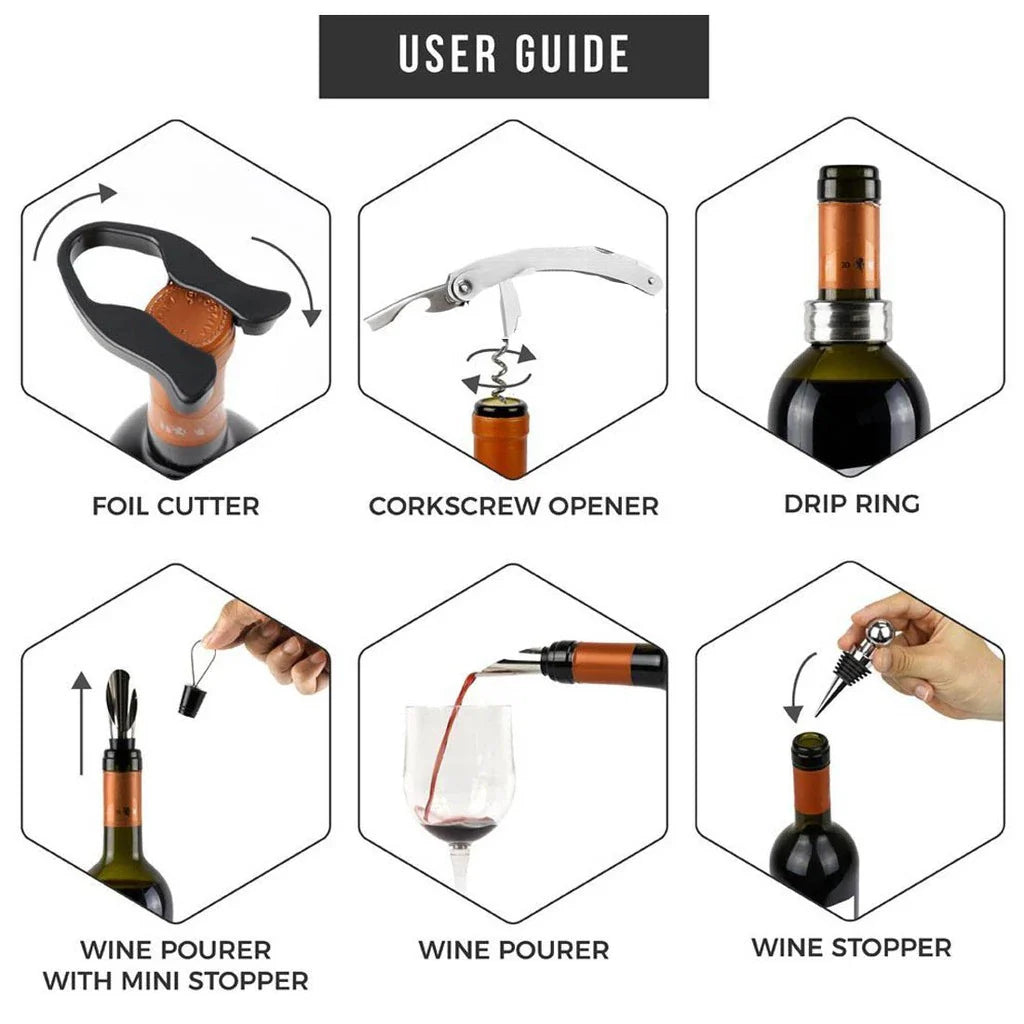 USER GUIDE

FOIL CUTTER

CORKSCREW OPENER

DRIP RING

WINE POURER WITH MINI STOPPER

WINE POURER

WINE STOPPER