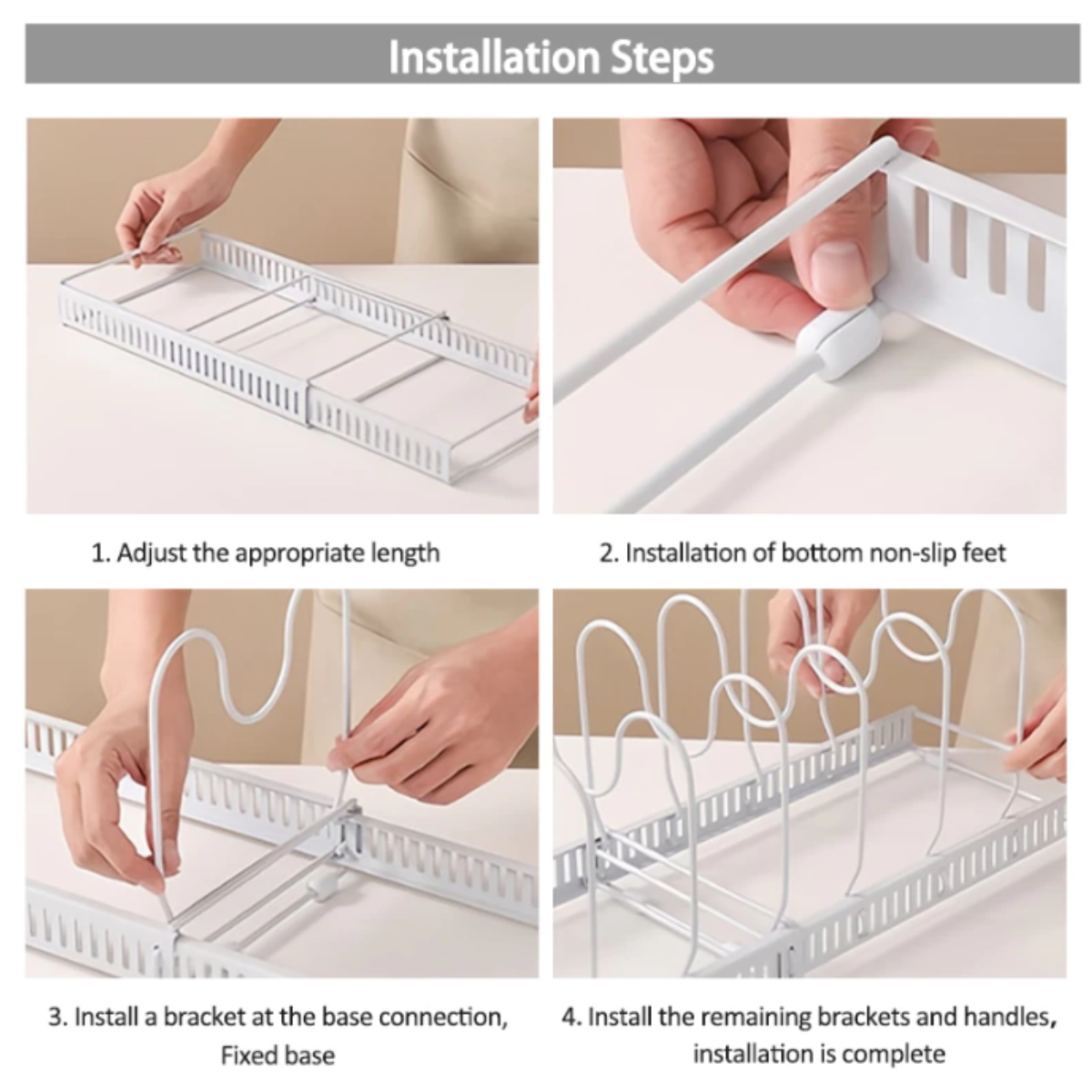 Installation Steps

1. Adjust the appropriate length

2. Installation of bottom non-slip feet

3. Install a bracket at the base connection, Fixed base

4. Install the remaining brackets and handles, installation is complete