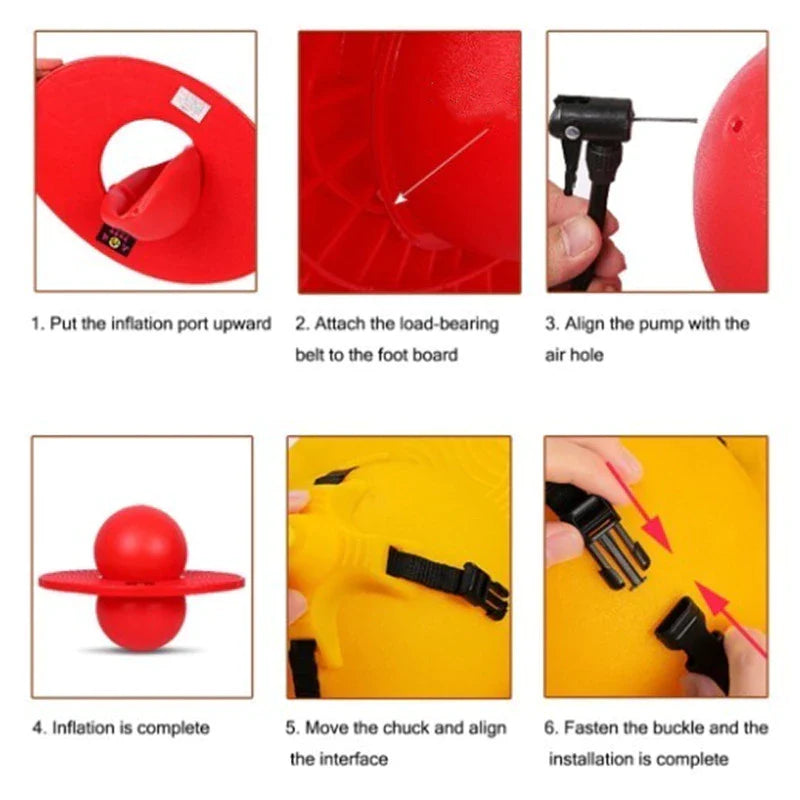 1. Put the inflation port upward

2. Attach the load-bearing belt to the foot board

3. Align the pump with the air hole

4. Inflation is complete

5. Move the chuck and align the interface

6. Fasten the buckle and the installation is complete