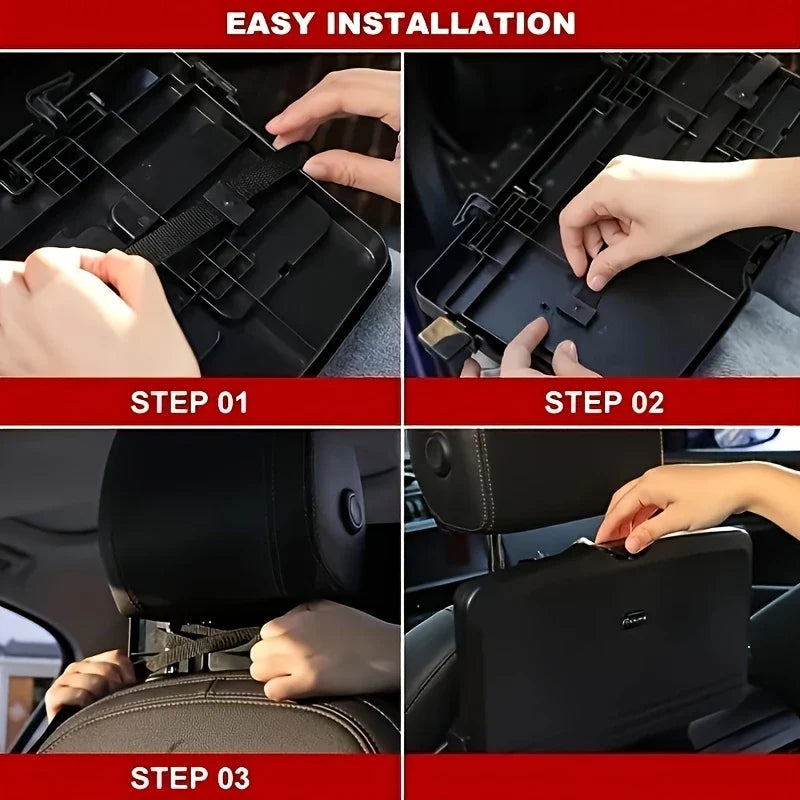 EASY INSTALLATION

STEP 01

STEP 02

STEP 03