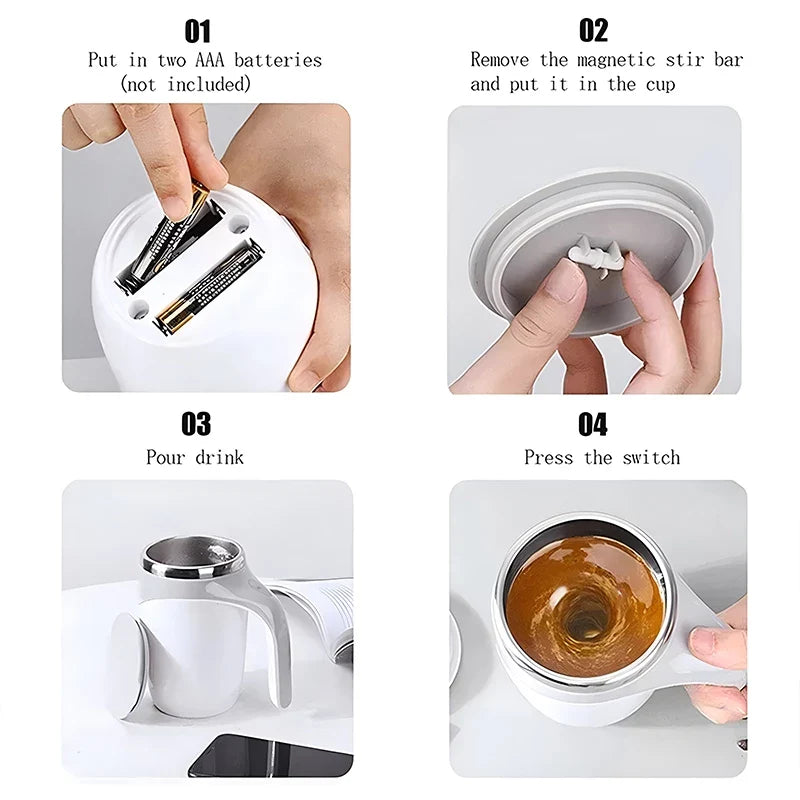 01
Put in two AAA batteries (not included)

02
Remove the magnetic stir bar and put it in the cup

03
Pour drink

04
Press the switch