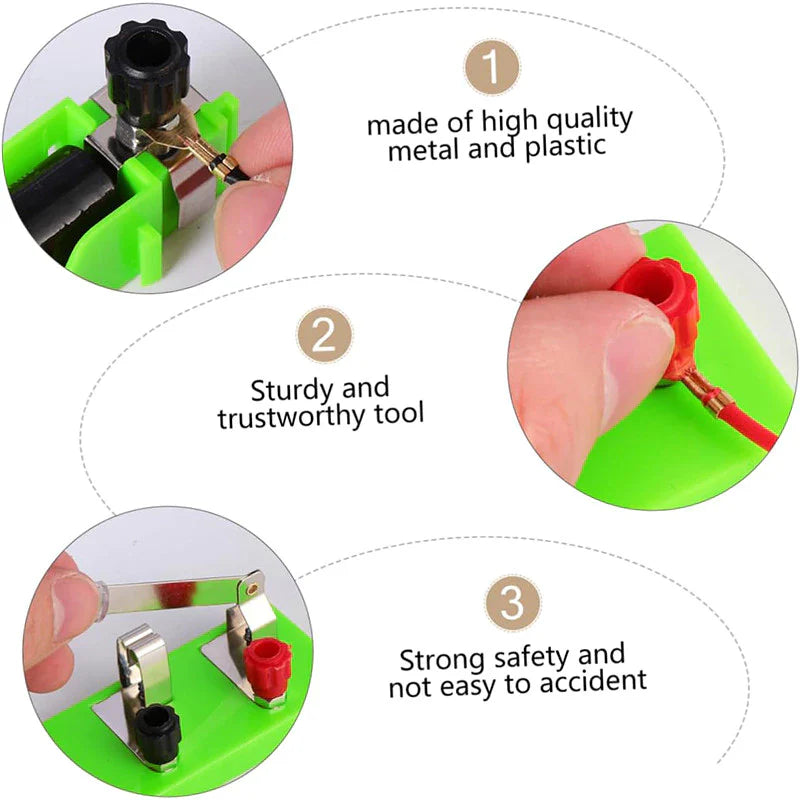 1

made of high quality metal and plastic

2

Sturdy and trustworthy tool

3

Strong safety and not easy to accident