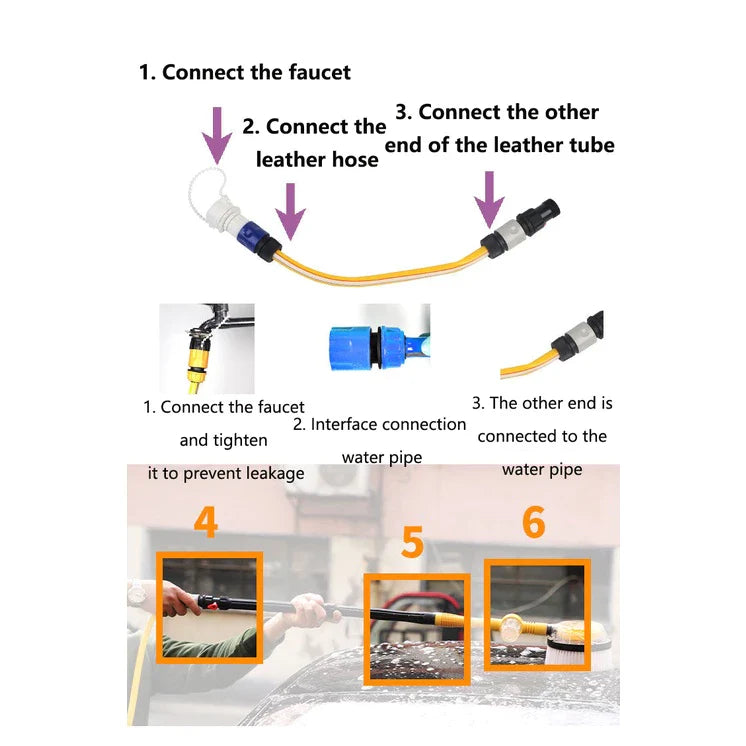 1. Connect the faucet

2. Connect the leather hose

3. Connect the other end of the leather tube

1. Connect the faucet and tighten it to prevent leakage

2. Interface connection water pipe

3. The other end is connected to the water pipe

4

5

6