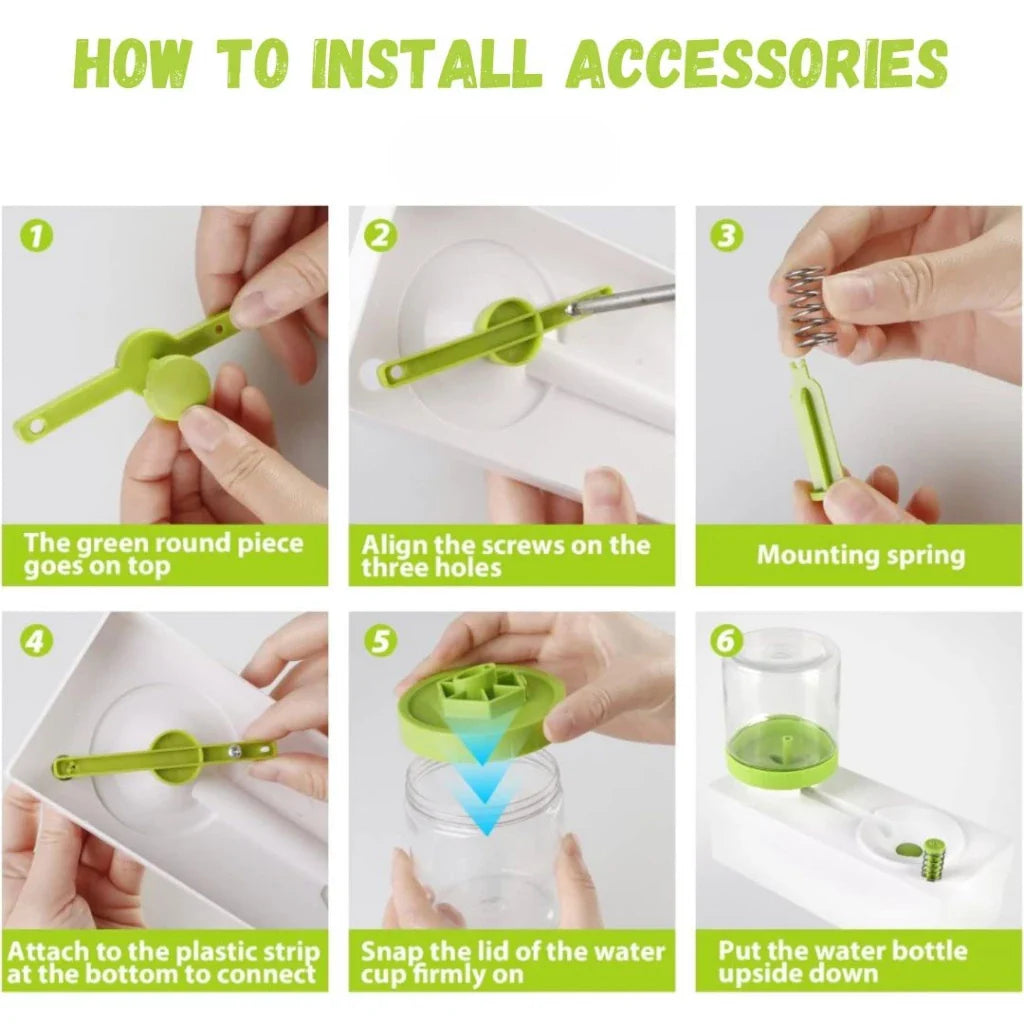 HOW TO INSTALL ACCESSORIES

1

The green round piece goes on top

2

Align the screws on the three holes

3

Mounting spring

4

Attach to the plastic strip at the bottom to connect

5

Snap the lid of the water cup firmly on

6

Put the water bottle upside down