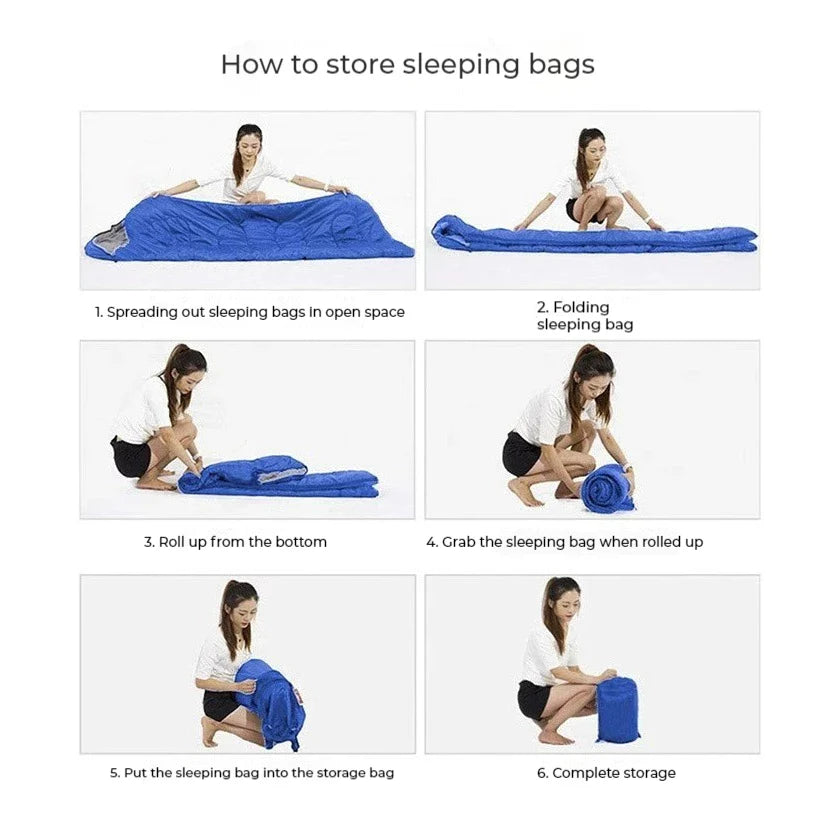 How to store sleeping bags

1. Spreading out sleeping bags in open space

2. Folding sleeping bag

3. Roll up from the bottom

4. Grab the sleeping bag when rolled up

5. Put the sleeping bag into the storage bag

6. Complete storage