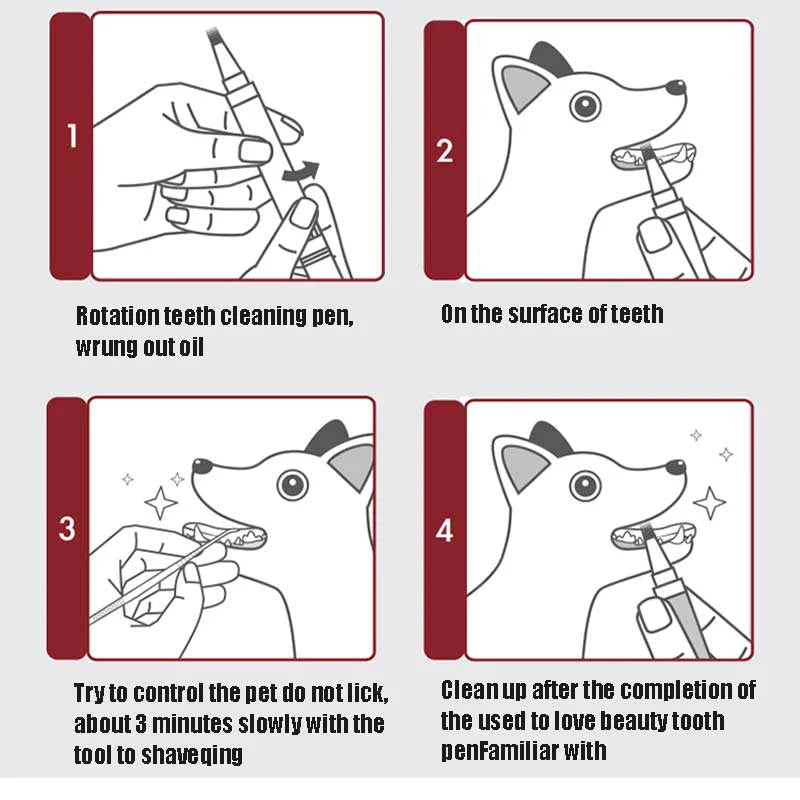 1

Rotation teeth cleaning pen, wrung out oil

2

On the surface of teeth

3

Try to control the pet do not lick, about 3 minutes slowly with the tool to shaveqing

4

Clean up after the completion of the used to love beauty tooth penFamiliar with